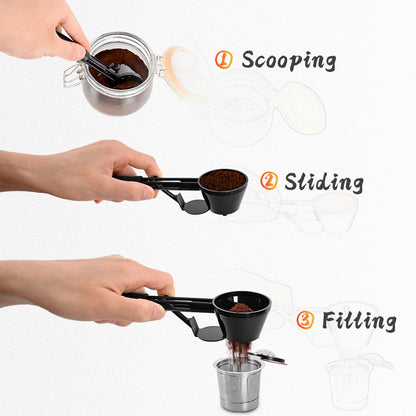 ① Scooping

② Sliding

③ Filling