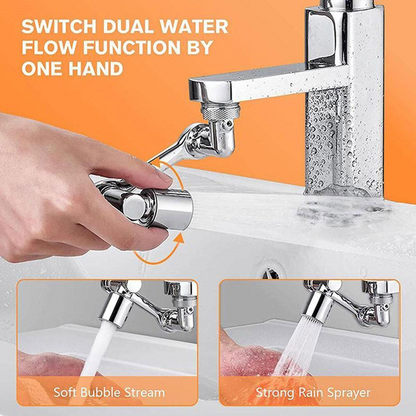 SWITCH DUAL WATER FLOW FUNCTION BY ONE HAND

Soft Bubble Stream

Strong Rain Sprayer